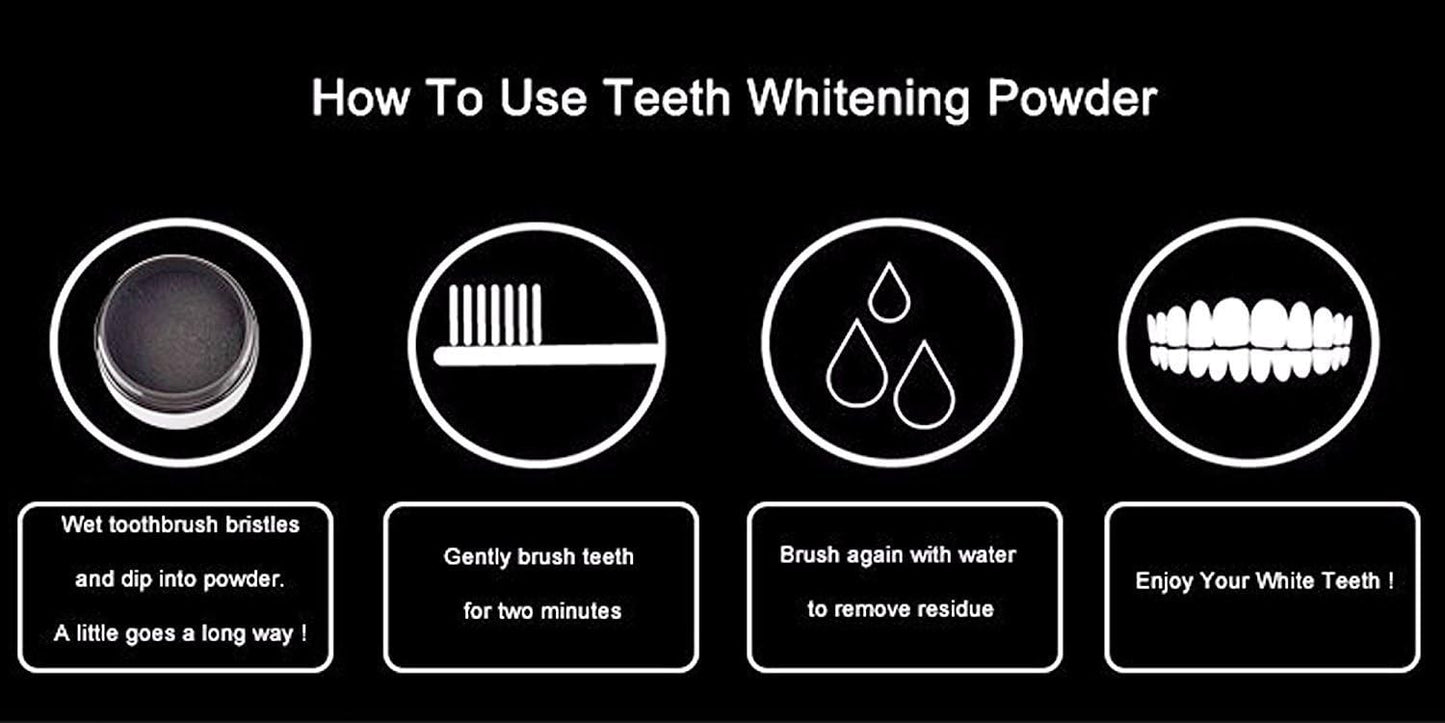 How To Use Teeth Whitening Powder

Wet toothbrush bristles and dip into powder. A little goes a long way !

Gently brush teeth for two minutes

Brush again with water to remove residue

Enjoy Your White Teeth !