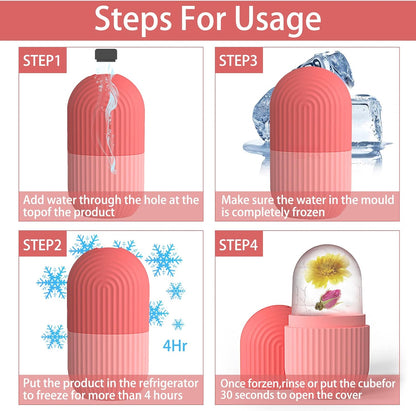 Steps For Usage

STEP1

Add water through the hole at the topof the product

STEP3

Make sure the water in the mould is completely frozen

STEP2

4Hr

Put the product in the refrigerator to freeze for more than 4 hours

STEP4

Once forzen,rinse or put the cubefor 30 seconds to open the cover